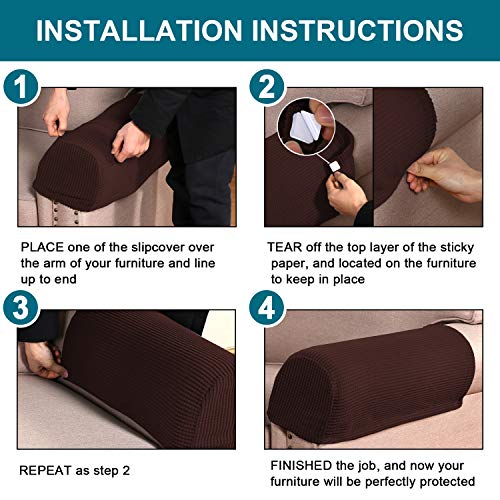 INSTALLATION INSTRUCTIONS

1

PLACE one of the slipcover over the arm of your furniture and line up to end

2

TEAR off the top layer of the sticky paper, and located on the furniture to keep in place

3

REPEAT as step 2

4

FINISHED the job, and now your furniture will be perfectly protected