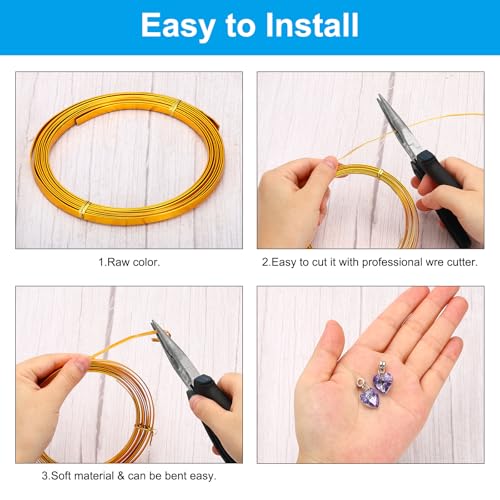 Easy to Install

1.Raw color.

2.Easy to cut it with professional wre cutter.

3.Soft material & can be bent easy.