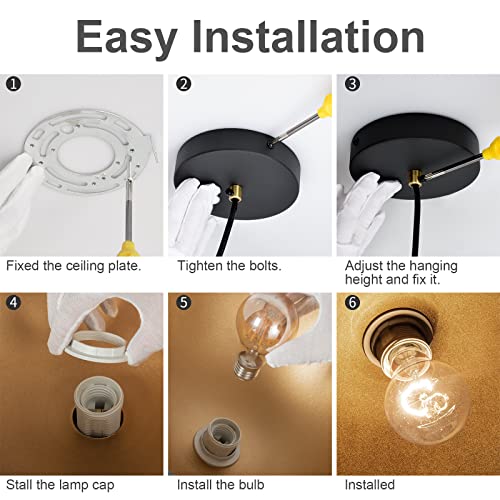 Easy Installation

1
Fixed the ceiling plate.

2
Tighten the bolts.

3
Adjust the hanging height and fix it.

4
Stall the lamp cap

5
Install the bulb

6
Installed