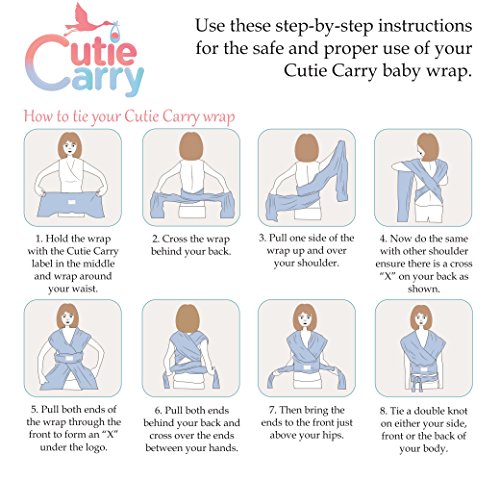 Cutie Carry

Use these step-by-step instructions for the safe and proper use of your Cutie Carry baby wrap.

How to tie your Cutie Carry wrap

1. Hold the wrap with the Cutie Carry label in the middle and wrap around your waist.

2. Cross the wrap behind your back.

3. Pull one side of the wrap up and over your shoulder.

4. Now do the same with other shoulder ensure there is a cross "X" on your back as shown.

5. Pull both ends of the wrap through the front to form an "X" under the logo.

6. Pull both ends behind your back and cross over the ends between your hands.

7. Then bring the ends to the front just above your hips.

8. Tie a double knot on either your side, front or the back of your body.