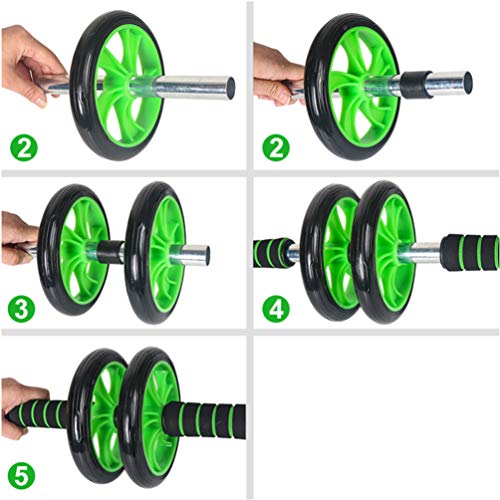 2

2

3

4

5