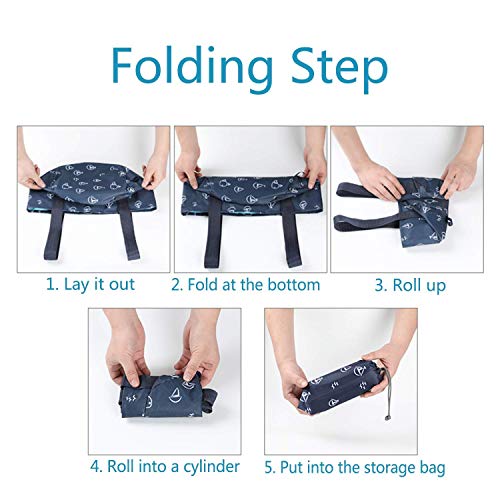 Folding Step

1. Lay it out

2. Fold at the bottom

3. Roll up

4. Roll into a cylinder

5. Put into the storage bag