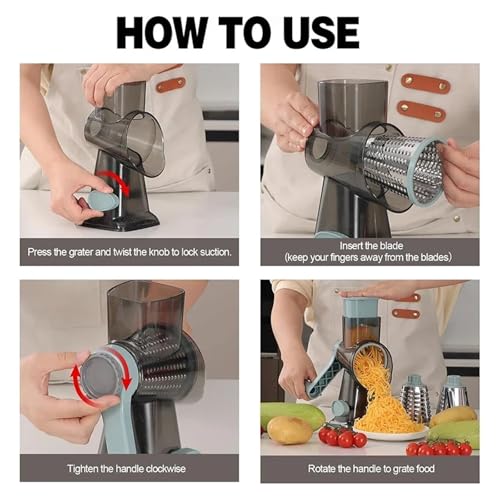 HOW TO USE

Press the grater and twist the knob to lock suction.

Insert the blade
(keep your fingers away from the blades)

Tighten the handle clockwise

Rotate the handle to grate food