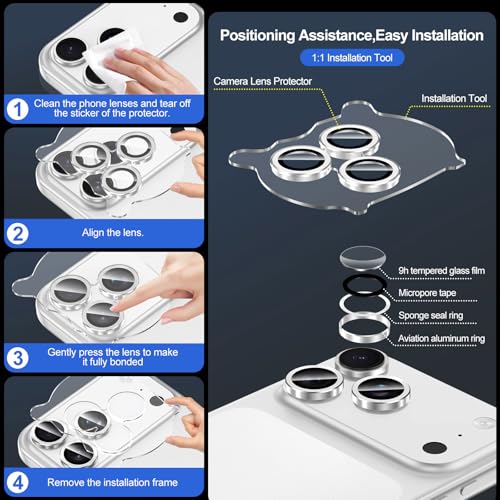 1 Clean the phone lenses and tear off the sticker of the protector.

2 Align the lens.

3 Gently press the lens to make it fully bonded

4 Remove the installation frame

Positioning Assistance,Easy Installation

1:1 Installation Tool

Camera Lens Protector

Installation Tool

9h tempered glass film

Micropore tape

Sponge seal ring

Aviation aluminum ring