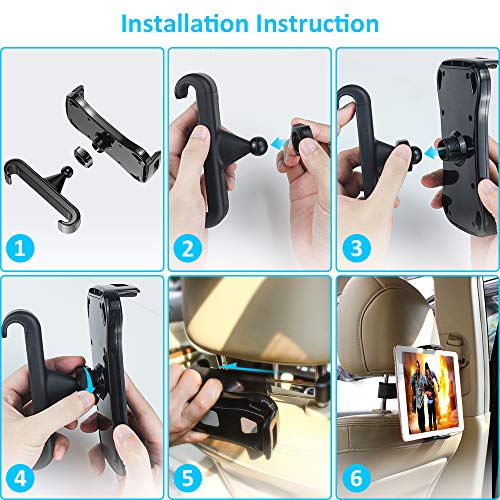 Installation Instruction

1

2

3

4

5

6