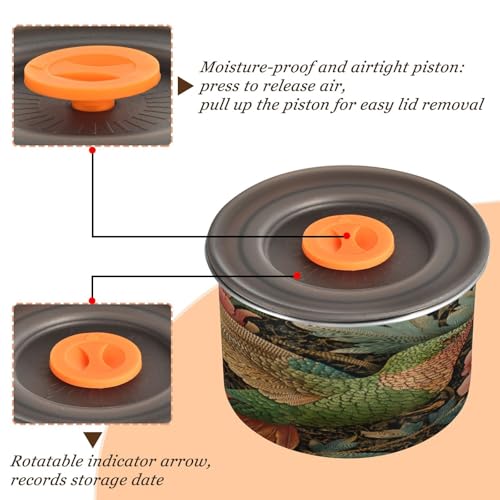 Moisture-proof and airtight piston:
press to release air,
pull up the piston for easy lid removal

Rotatable indicator arrow,
records storage date