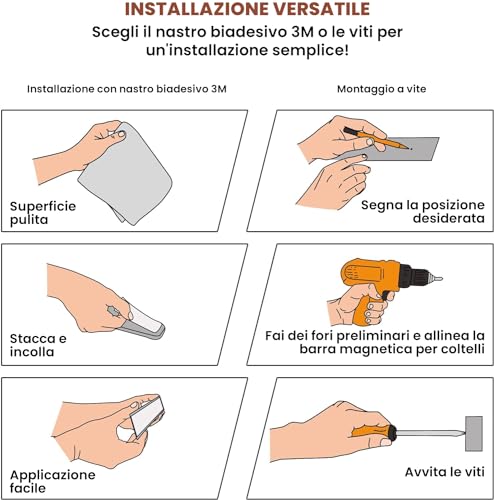 INSTALLAZIONE VERSATILE

Scegli il nastro biadesivo 3M o le viti per un'installazione semplice!

Installazione con nastro biadesivo 3M

Superficie pulita

Stacca e incolla

Applicazione facile

Montaggio a vite

Segna la posizione desiderata

Fai dei fori preliminari e allinea la barra magnetica per coltelli

Avvita le viti