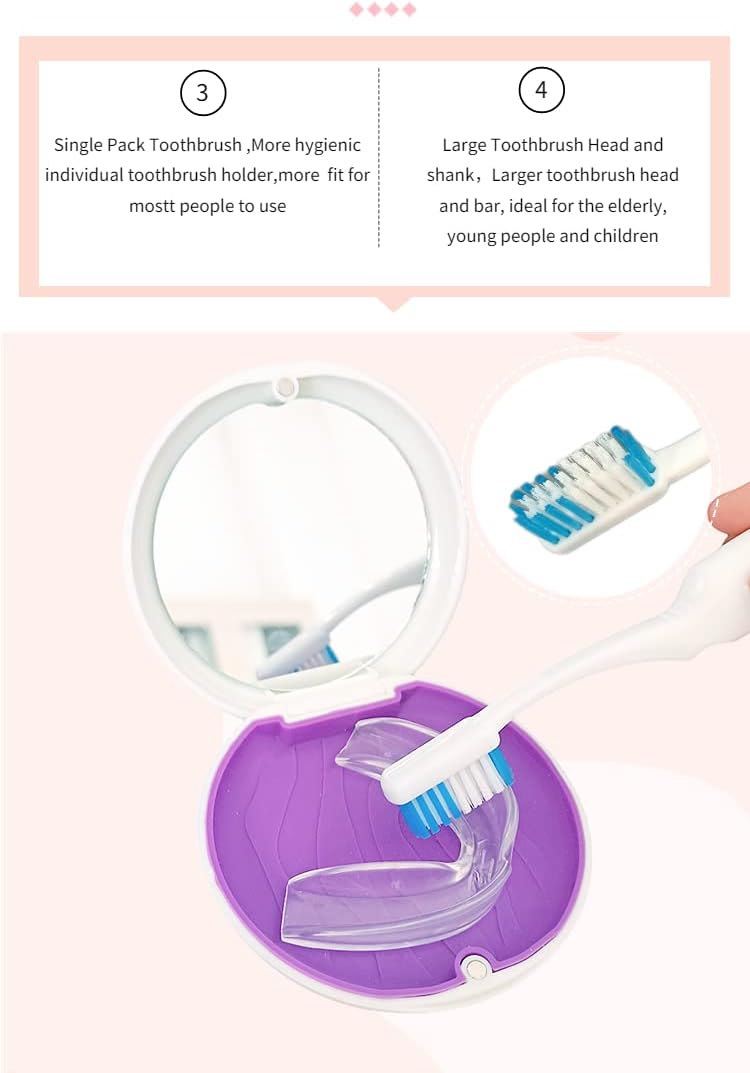 3

Single Pack Toothbrush ,More hygienic individual toothbrush holder,more fit for mostt people to use

4

Large Toothbrush Head and shank，Larger toothbrush head and bar, ideal for the elderly, young people and children