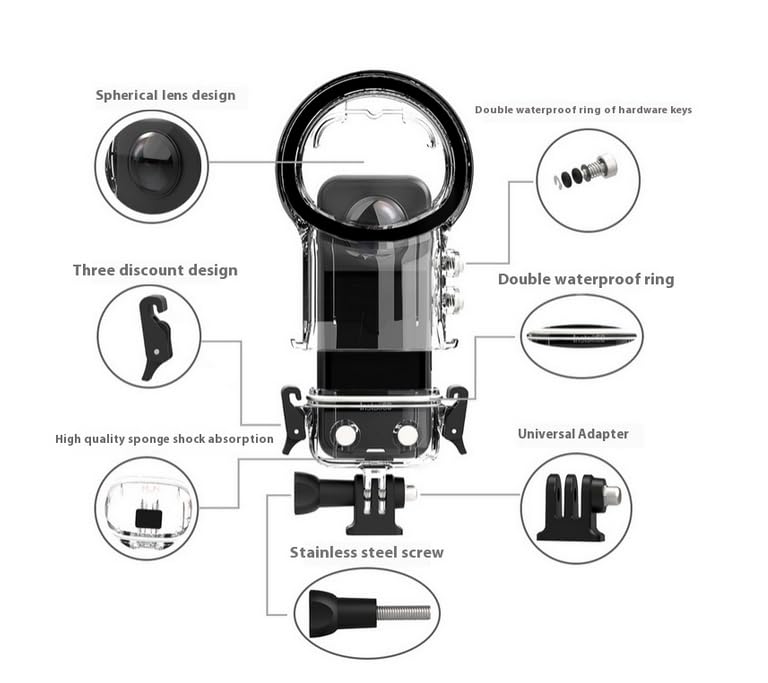 Spherical lens design

Double waterproof ring of hardware keys

Three discount design

Double waterproof ring

High quality sponge shock absorption

Universal Adapter

Stainless steel screw