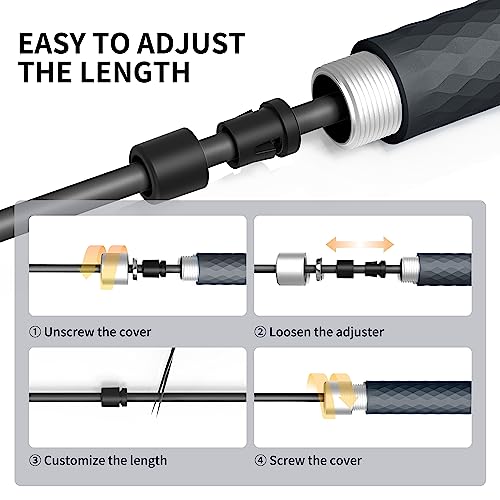 EASY TO ADJUST THE LENGTH

① Unscrew the cover

② Loosen the adjuster

③ Customize the length

④ Screw the cover