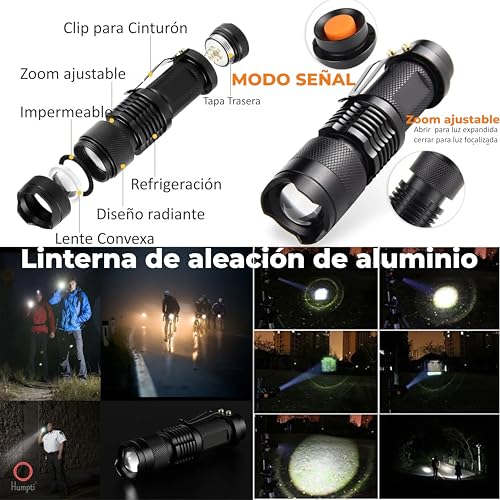 Clip para Cinturón

Zoom ajustable

Impermeable

Refrigeración

Diseño radiante

Lente Convexa

Tapa Trasera

MODO SEÑAL

Zoom ajustable
Abrir para luz expandida
cerrar para luz focalizada

Linterna de aleación de aluminio

Humpti