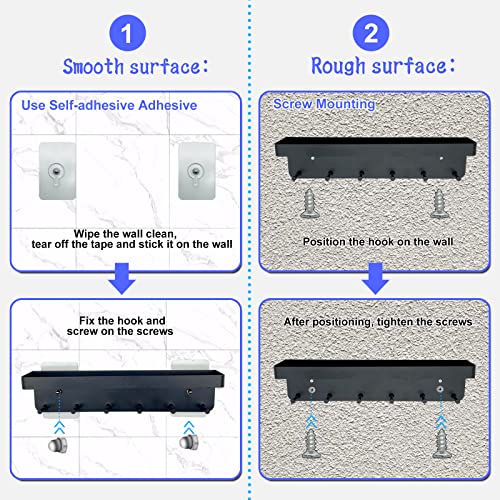 1

Smooth surface:

Use Self-adhesive Adhesive

Wipe the wall clean, tear off the tape and stick it on the wall

Fix the hook and screw on the screws

2

Rough surface:

Screw Mounting

Position the hook on the wall

After positioning, tighten the screws