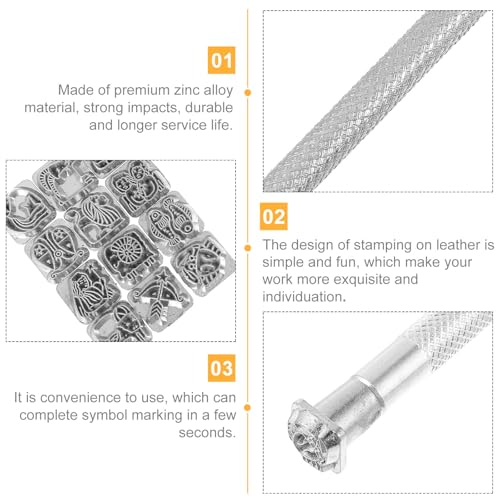 01

Made of premium zinc alloy material, strong impacts, durable and longer service life.

02

The design of stamping on leather is simple and fun, which make your work more exquisite and individuation.

03

It is convenience to use, which can complete symbol marking in a few seconds.