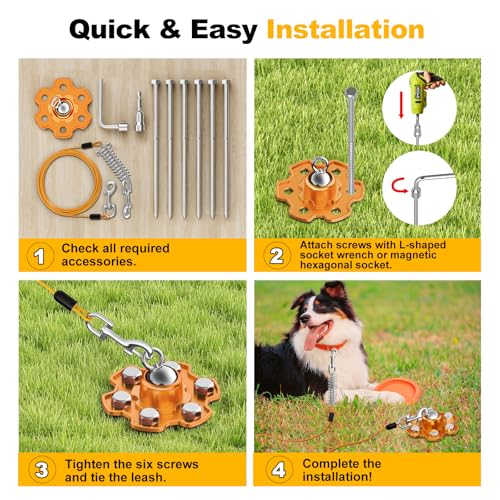 Quick & Easy Installation

1 Check all required accessories.

2 Attach screws with L-shaped socket wrench or magnetic hexagonal socket.

3 Tighten the six screws and tie the leash.

4 Complete the installation!