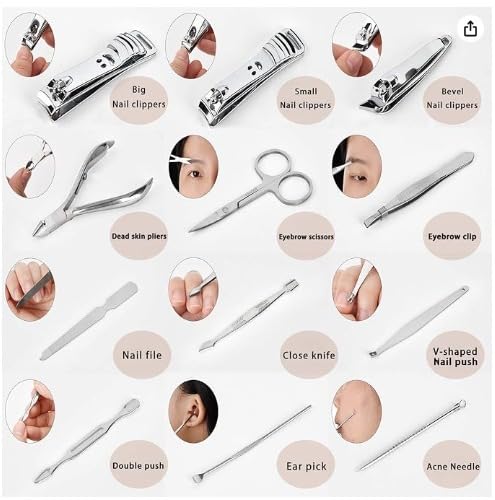 Big
Nail clippers

Small
Nail clippers

Bevel
Nail clippers

Dead skin pliers

Eyebrow scissors

Eyebrow clip

Nail file

Close knife

V-shaped
Nail push

Double push

Ear pick

Acne Needle