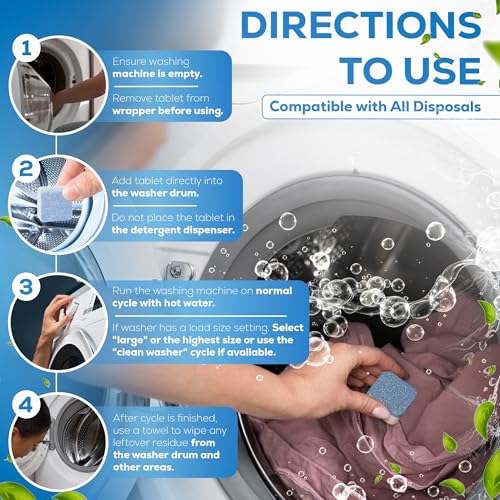 DIRECTIONS TO USE

Compatible with All Disposals

1

Ensure washing machine is empty.

Remove tablet from wrapper before using.

2

Add tablet directly into the washer drum.

Do not place the tablet in the detergent dispenser.

3

Run the washing machine on normal cycle with hot water.

If washer has a load size setting. Select "large" or the highest size or use the "clean washer" cycle if available.

4

After cycle is finished, use a towel to wipe any leftover residue from the washer drum and other areas.