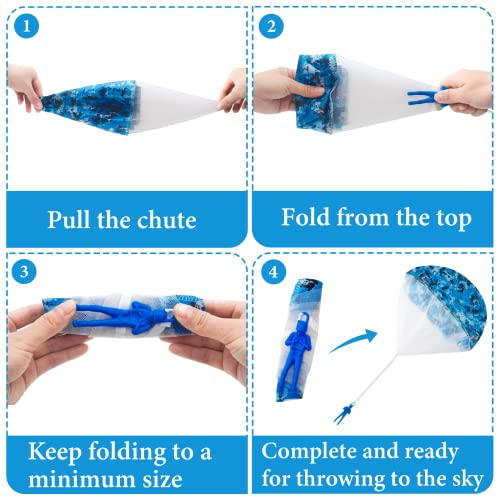 1
Pull the chute

2
Fold from the top

3
Keep folding to a minimum size

4
Complete and ready for throwing to the sky