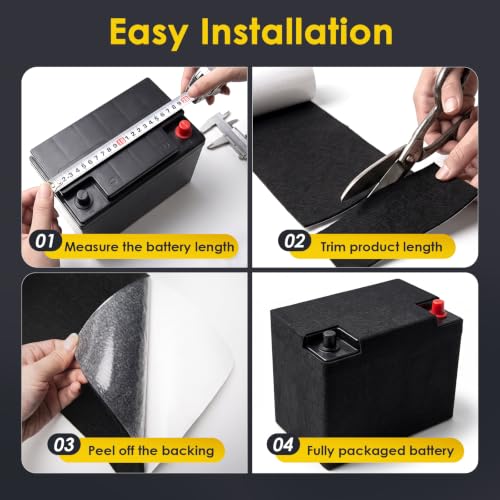 Easy Installation

01 Measure the battery length

02 Trim product length

03 Peel off the backing

04 Fully packaged battery