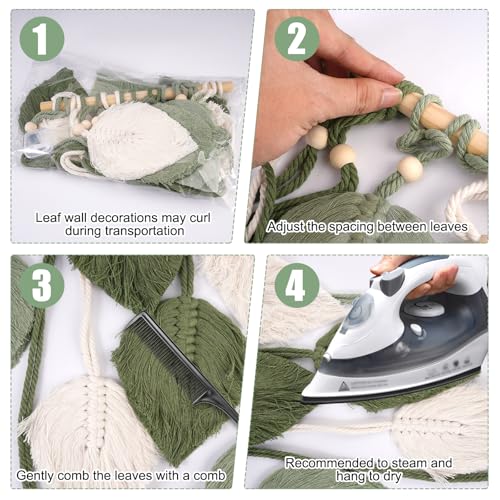 1

Leaf wall decorations may curl during transportation

2

Adjust the spacing between leaves

3

Gently comb the leaves with a comb

4

Recommended to steam and hang to dry