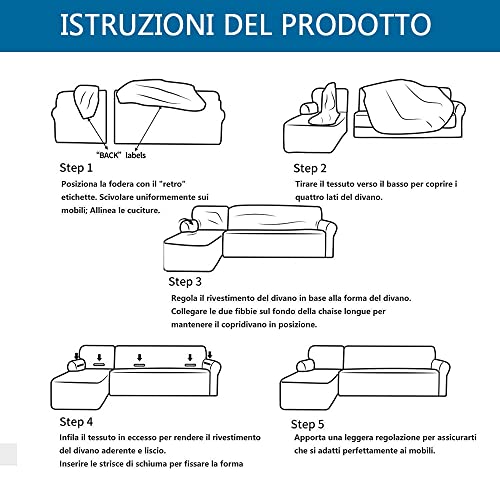 ISTRUZIONI DEL PRODOTTO

"BACK" labels

Step 1

Posiziona la fodera con il "retro" etichette. Scivolare uniformemente sui mobili; Allinea le cuciture.

Step 2

Tirare il tessuto verso il basso per coprire i quattro lati del divano.

Step 3

Regola il rivestimento del divano in base alla forma del divano. Collegare le due fibbie sul fondo della chaise longue per mantenere il copridivano in posizione.

Step 4

Infila il tessuto in eccesso per rendere il rivestimento del divano aderente e liscio.
Inserire le strisce di schiuma per fissare la forma

Step 5

Apporta una leggera regolazione per assicurarti che si adatti perfettamente ai mobili.