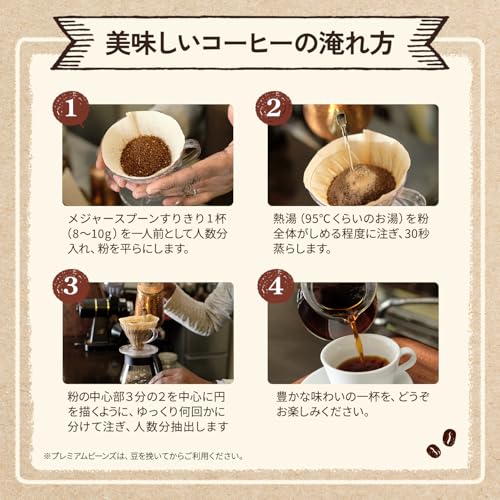 美味しいコーヒーの淹れ方

1

メジャースプーンすりきり１杯（8〜10g）を一人前として人数分入れ、粉を平らにします。

2

熱湯（95℃くらいのお湯）を粉全体がしめる程度に注ぎ、30秒蒸らします。

3

粉の中心部３分の2を中心に円を描くように、ゆっくり何回かに分けて注ぎ、人数分抽出します

4

豊かな味わいの一杯を、どうぞお楽しみください。

※プレミアムビーンズは、豆を挽いてからご利用ください。