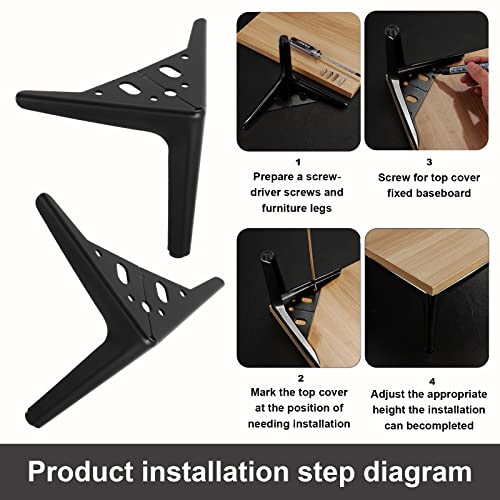 1
Prepare a screwdriver screws and furniture legs

3
Screw for top cover fixed baseboard

2
Mark the top cover at the position of needing installation

4
Adjust the appropriate height the installation can becompleted

Product installation step diagram