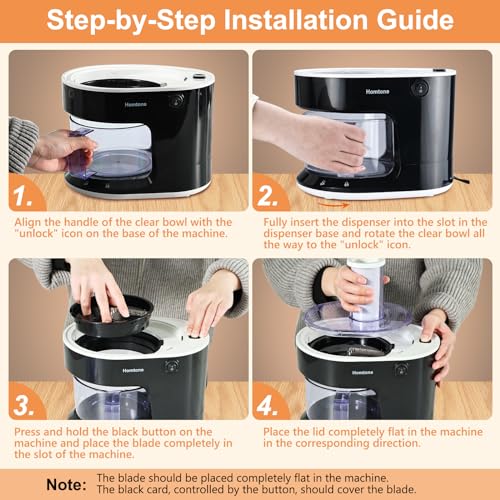 Step-by-Step Installation Guide

Homtone

1.

Align the handle of the clear bowl with the "unlock" icon on the base of the machine.

Homtone

2.

Fully insert the dispenser into the slot in the dispenser base and rotate the clear bowl all the way to the "unlock" icon.

Homtone

3.

Press and hold the black button on the machine and place the blade completely in the slot of the machine.

Homtone

4.

Place the lid completely flat in the machine in the corresponding direction.

Note: The blade should be placed completely flat in the machine. The black card, controlled by the button, should cover the blade.