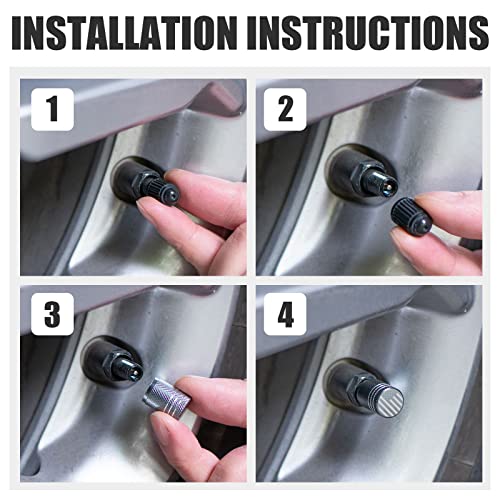 INSTALLATION INSTRUCTIONS

1

2

3

4