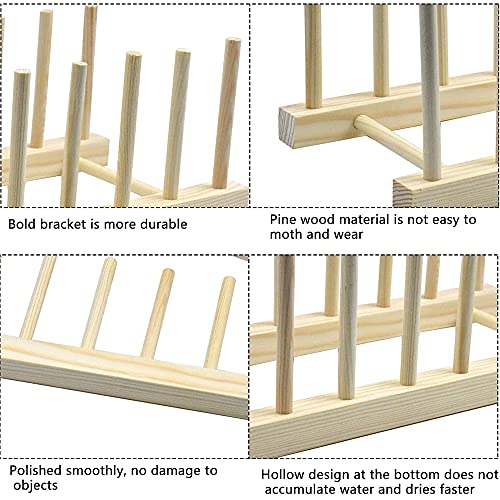 Bold bracket is more durable

Pine wood material is not easy to moth and wear

Polished smoothly, no damage to objects

Hollow design at the bottom does not accumulate water and dries faster