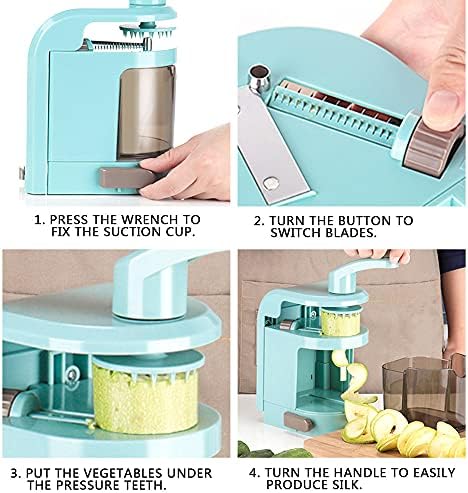 1. PRESS THE WRENCH TO FIX THE SUCTION CUP.

2. TURN THE BUTTON TO SWITCH BLADES.

3. PUT THE VEGETABLES UNDER THE PRESSURE TEETH.

4. TURN THE HANDLE TO EASILY PRODUCE SILK.