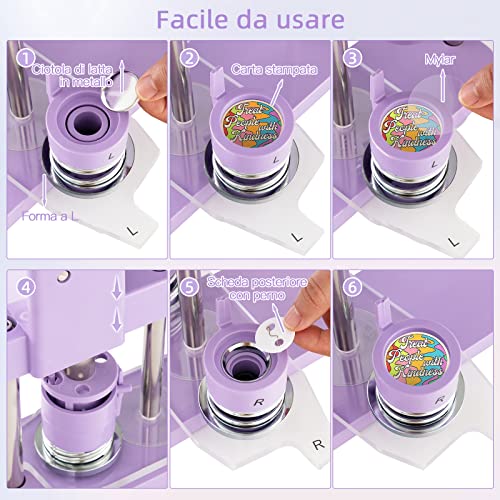 Facile da usare

1 Ciotola di latta in metallo

L

Forma a L

L

2 Carta stampata

Treat People with Kindness

L

L

3 Mylar

Treat People with Kindness

L

L

4

5 Scheda posteriore con perno

R

R

6

Treat People with Kindness

R