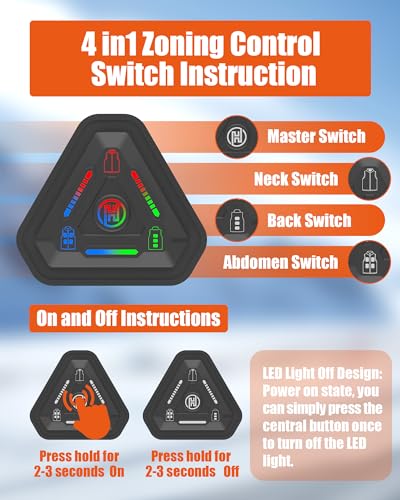 4 in1 Zoning Control Switch Instruction

Master Switch

Neck Switch

Back Switch

Abdomen Switch

On and Off Instructions

Press hold for 2-3 seconds On

Press hold for 2-3 seconds Off

LED Light Off Design: Power on state, you can simply press the central button once to turn off the LED light.