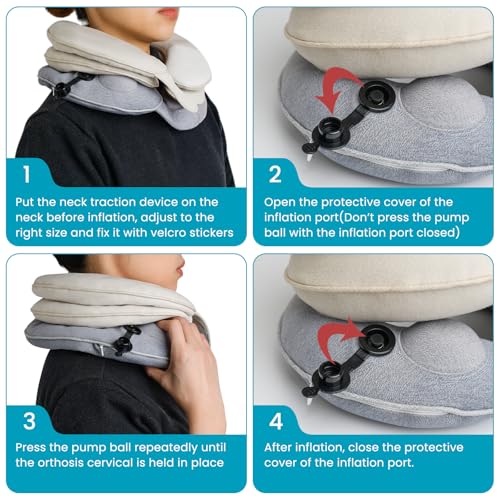 1

Put the neck traction device on the neck before inflation, adjust to the right size and fix it with velcro stickers

2

Open the protective cover of the inflation port(Don't press the pump ball with the inflation port closed)

3

Press the pump ball repeatedly until the orthosis cervical is held in place

4

After inflation, close the protective cover of the inflation port.