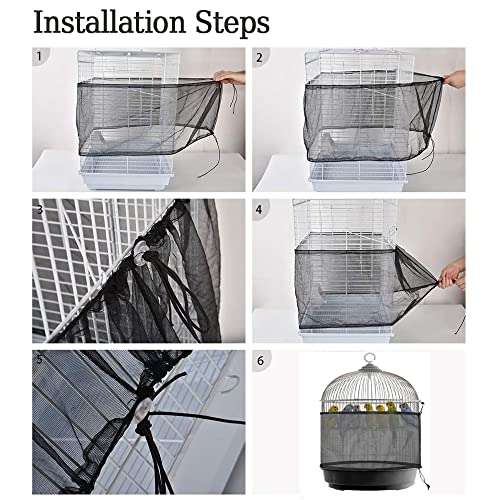 Installation Steps

1

2

3

4

5

6