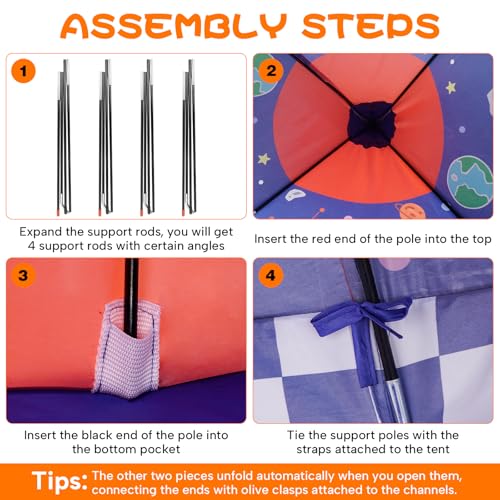 ASSEMBLY STEPS

1

Expand the support rods, you will get 4 support rods with certain angles

2

Insert the red end of the pole into the top

3

Insert the black end of the pole into the bottom pocket

4

Tie the support poles with the straps attached to the tent

Tips: The other two pieces unfold automatically when you open them, connecting the ends with olive clasps attached to the channels.