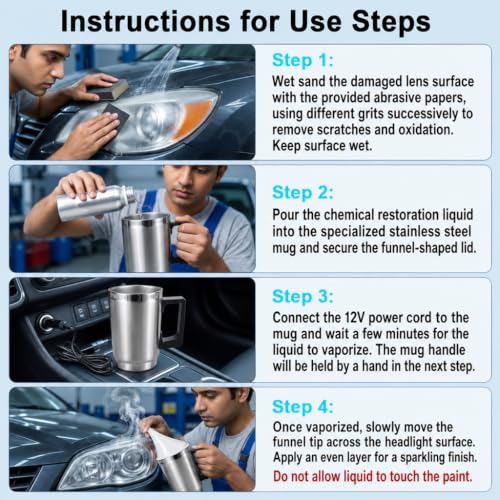 Instructions for Use Steps

Step 1:
Wet sand the damaged lens surface with the provided abrasive papers, using different grits successively to remove scratches and oxidation. Keep surface wet.

Step 2:
Pour the chemical restoration liquid into the specialized stainless steel mug and secure the funnel-shaped lid.

Step 3:
Connect the 12V power cord to the mug and wait a few minutes for the liquid to vaporize. The mug handle will be held by a hand in the next step.

Step 4:
Once vaporized, slowly move the funnel tip across the headlight surface. Apply an even layer for a sparkling finish.
Do not allow liquid to touch the paint.