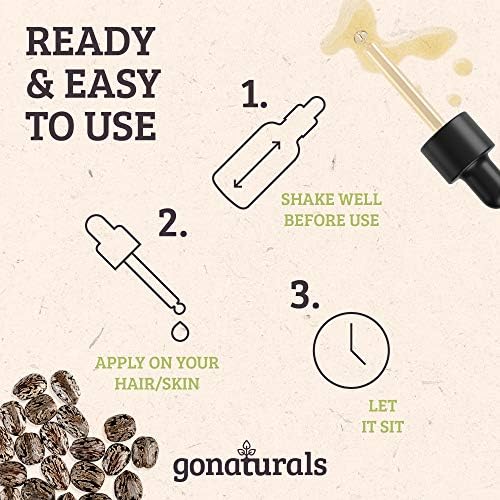 READY & EASY TO USE

1.

SHAKE WELL BEFORE USE

2.

APPLY ON YOUR HAIR/SKIN

3.

LET IT SIT

gonaturals