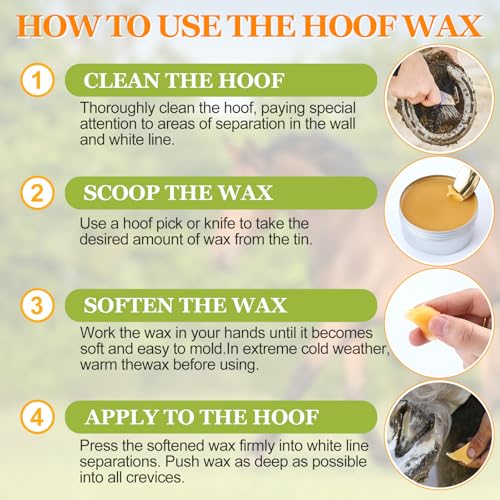 HOW TO USE THE HOOF WAX

1 CLEAN THE HOOF

Thoroughly clean the hoof, paying special attention to areas of separation in the wall and white line.

2 SCOOP THE WAX

Use a hoof pick or knife to take the desired amount of wax from the tin.

3 SOFTEN THE WAX

Work the wax in your hands until it becomes soft and easy to mold.In extreme cold weather, warm thewax before using.

4 APPLY TO THE HOOF

Press the softened wax firmly into white line separations. Push wax as deep as possible into all crevices.