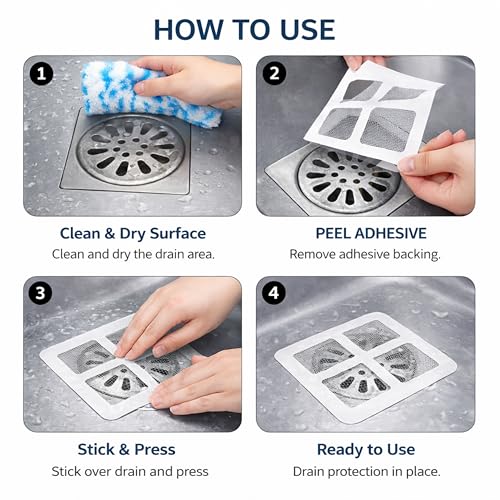 HOW TO USE

1

Clean & Dry Surface

Clean and dry the drain area.

2

PEEL ADHESIVE

Remove adhesive backing.

3

Stick & Press

Stick over drain and press

4

Ready to Use

Drain protection in place.