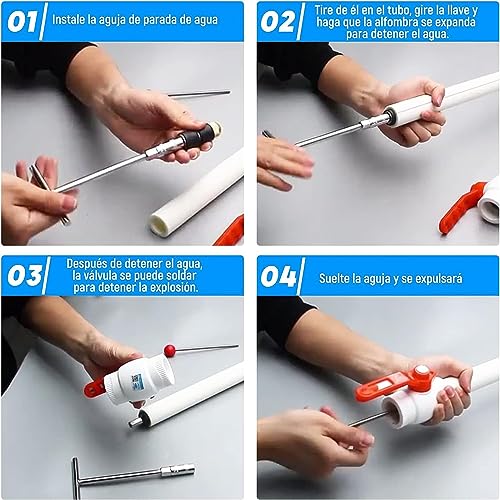 01 Instale la aguja de parada de agua

02 Tire de él en el tubo, gire la llave y haga que la alfombra se expanda para detener el agua.

03 Después de detener el agua, la válvula se puede soldar para detener la explosión.

04 Suelte la aguja y se expulsará