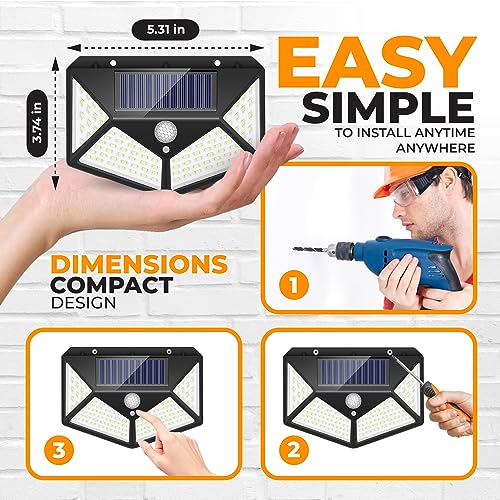 5.31 in

3.74 in

EASY
SIMPLE
TO INSTALL ANYTIME ANYWHERE

DIMENSIONS
COMPACT
DESIGN

1

3

2