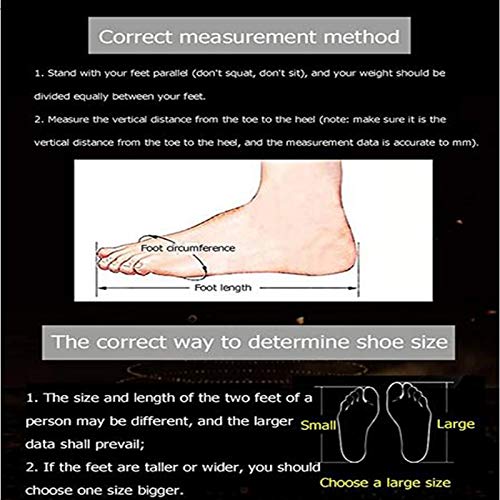 Correct measurement method

1. Stand with your feet parallel (don't squat, don't sit), and your weight should be divided equally between your feet.

2. Measure the vertical distance from the toe to the heel (note: make sure it is the vertical distance from the toe to the heel, and the measurement data is accurate to mm).

Foot circumference

Foot length

The correct way to determine shoe size

1. The size and length of the two feet of a person may be different, and the larger data shall prevail;

2. If the feet are taller or wider, you should choose one size bigger.

Small

Large

Choose a large size