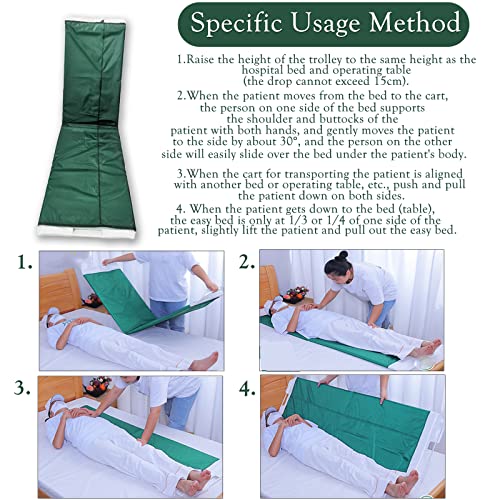 Specific Usage Method

1.Raise the height of the trolley to the same height as the hospital bed and operating table (the drop cannot exceed 15cm).

2.When the patient moves from the bed to the cart, the person on one side of the bed supports the shoulder and buttocks of the patient with both hands, and gently moves the patient to the side by about 30°, and the person on the other side will easily slide over the bed under the patient's body.

3.When the cart for transporting the patient is aligned with another bed or operating table, etc., push and pull the patient down on both sides.

4. When the patient gets down to the bed (table), the easy bed is only at 1/3 or 1/4 of one side of the patient, slightly lift the patient and pull out the easy bed.

1.

2.

3.

4.