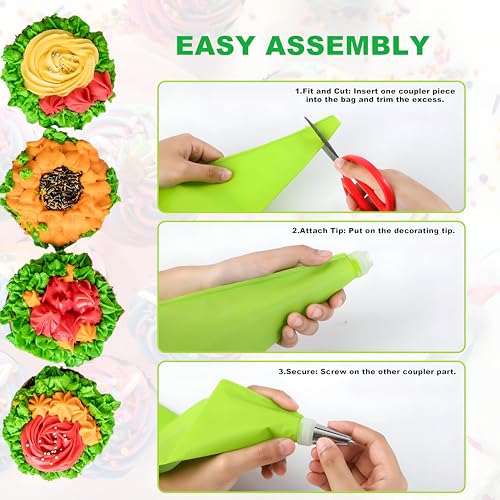 EASY ASSEMBLY

1.Fit and Cut: Insert one coupler piece into the bag and trim the excess.

2.Attach Tip: Put on the decorating tip.

3.Secure: Screw on the other coupler part.