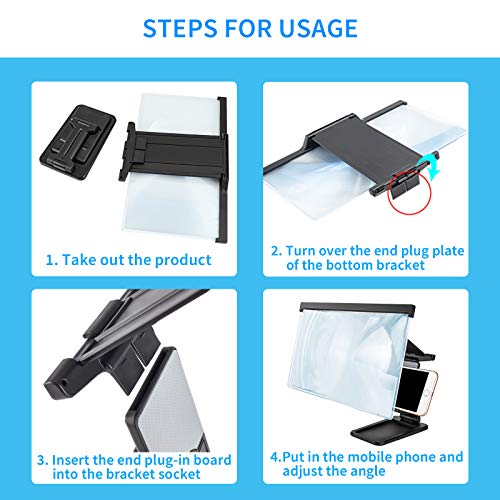 STEPS FOR USAGE

1. Take out the product

2. Turn over the end plug plate of the bottom bracket

3. Insert the end plug-in board into the bracket socket

4.Put in the mobile phone and adjust the angle