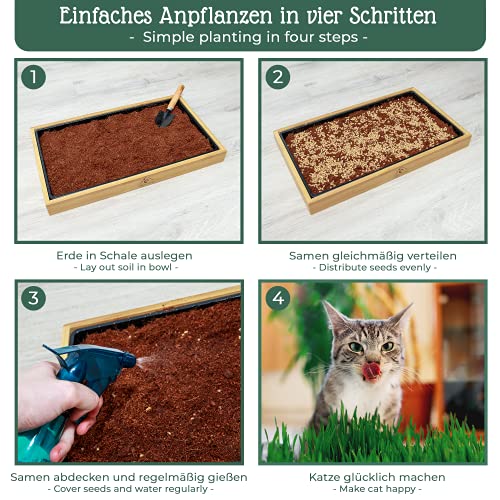 Einfaches Anpflanzen in vier Schritten
- Simple planting in four steps -

1

Erde in Schale auslegen
- Lay out soil in bowl -

2

Samen gleichmäßig verteilen
- Distribute seeds evenly -

3

Samen abdecken und regelmäßig gießen
- Cover seeds and water regularly -

4

Katze glücklich machen
- Make cat happy -