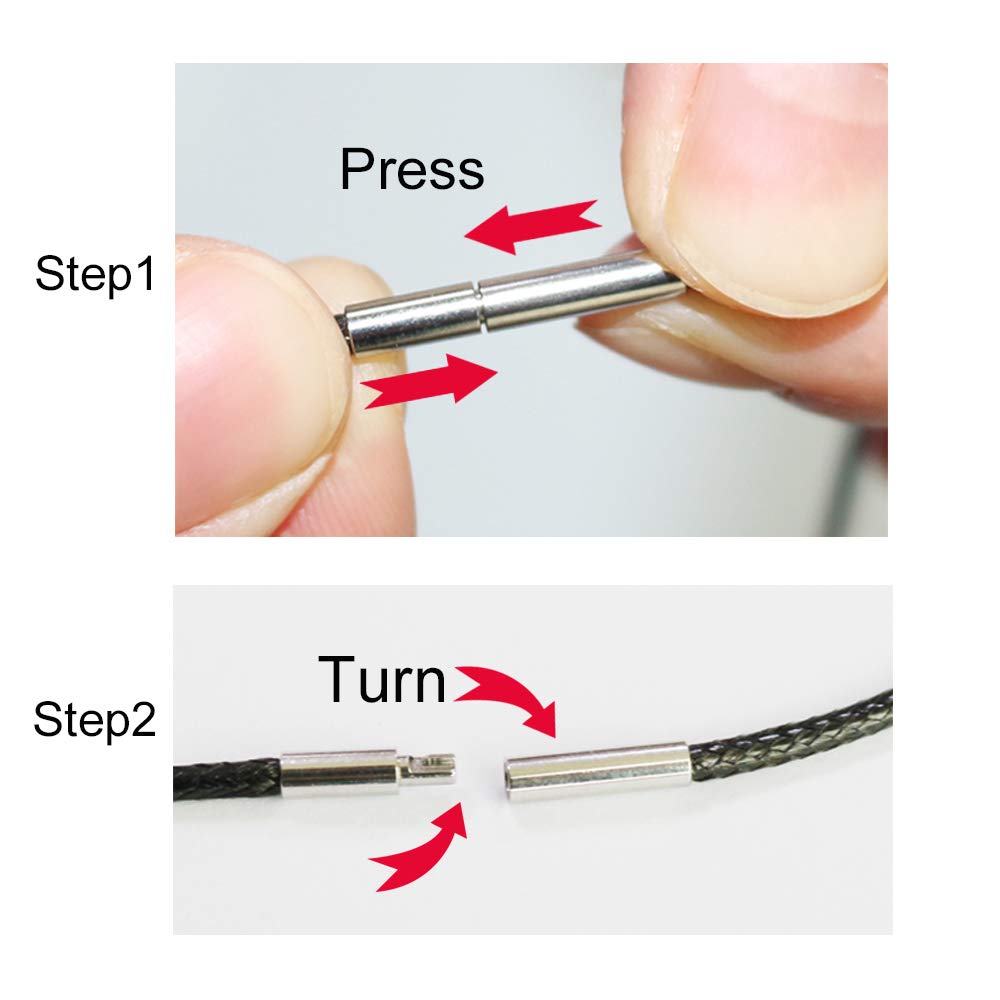 Step1

Press

Step2

Turn