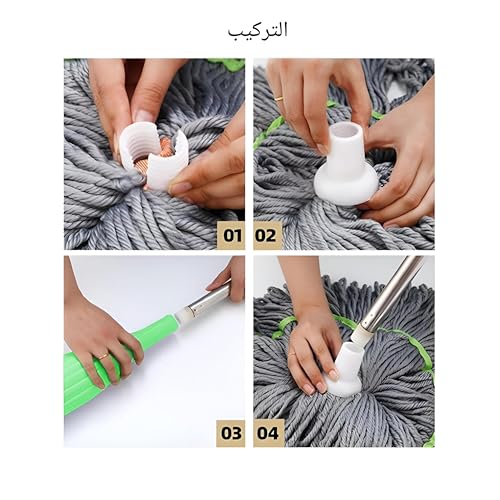 التركيب

01

02

03

04