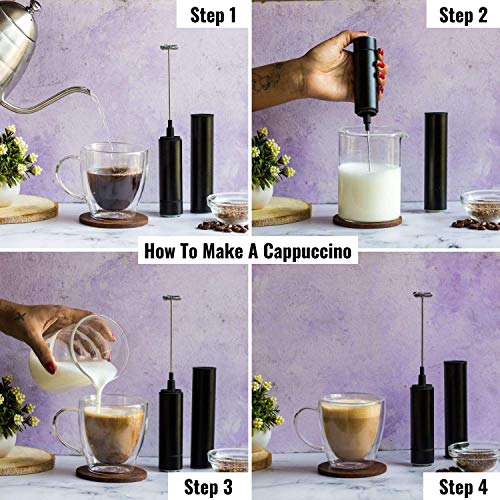 Step 1

Step 2

How To Make A Cappuccino

Step 3

Step 4