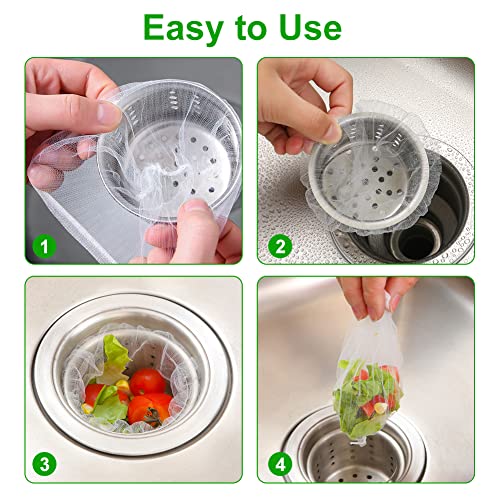 Easy to Use

1

2

3

4